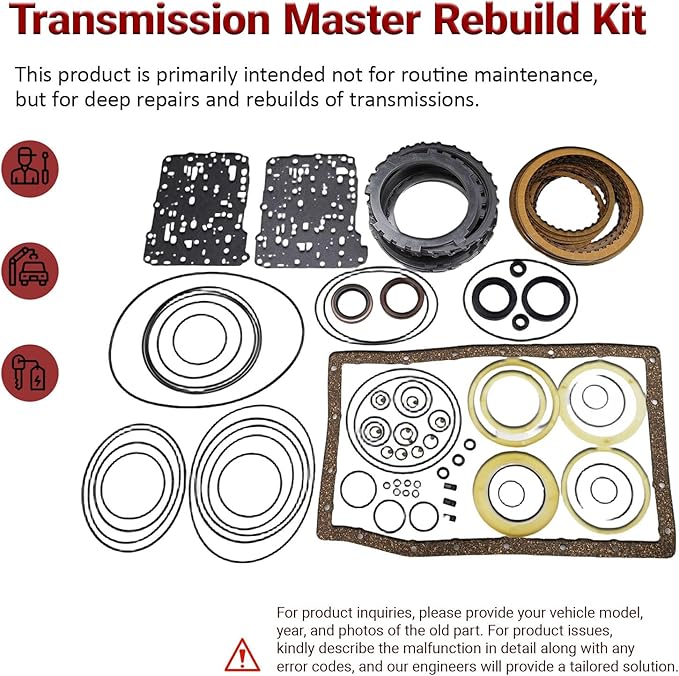 Transmission Master Rebuild Kit

This product is primarily intended not for routine maintenance, but for deep repairs and rebuilds of transmissions.

For product inquiries, please provide your vehicle model, year, and photos of the old part. For product issues, kindly describe the malfunction in detail along with any error codes, and our engineers will provide a tailored solution.