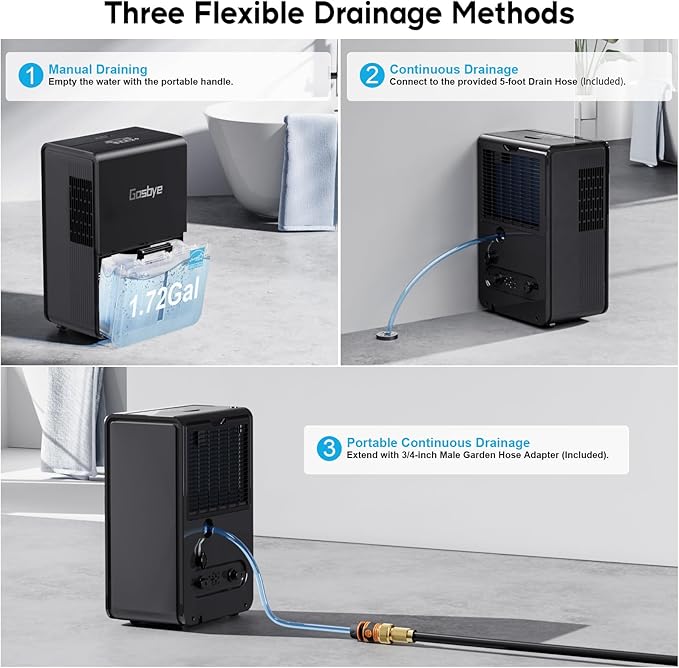 Three Flexible Drainage Methods

1 Manual Draining
Empty the water with the portable handle.

Gosbye

1.72Gal

2 Continuous Drainage
Connect to the provided 5-foot Drain Hose (Included).

3 Portable Continuous Drainage
Extend with 3/4-inch Male Garden Hose Adapter (Included).