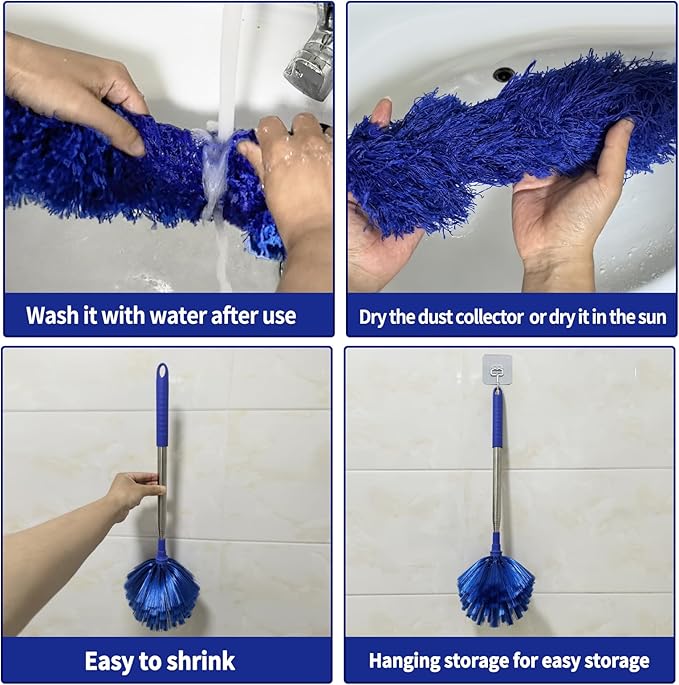 Wash it with water after use

Dry the dust collector or dry it in the sun

Easy to shrink

Hanging storage for easy storage