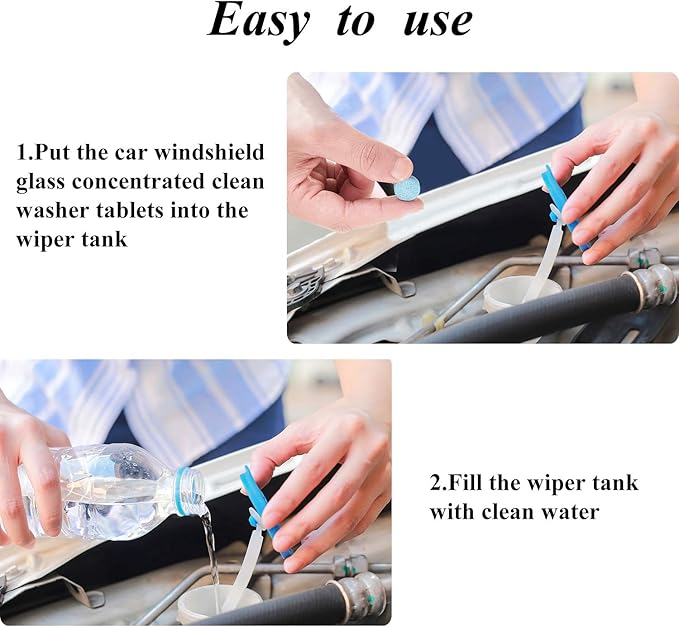 Easy to use

1.Put the car windshield glass concentrated clean washer tablets into the wiper tank

2.Fill the wiper tank with clean water