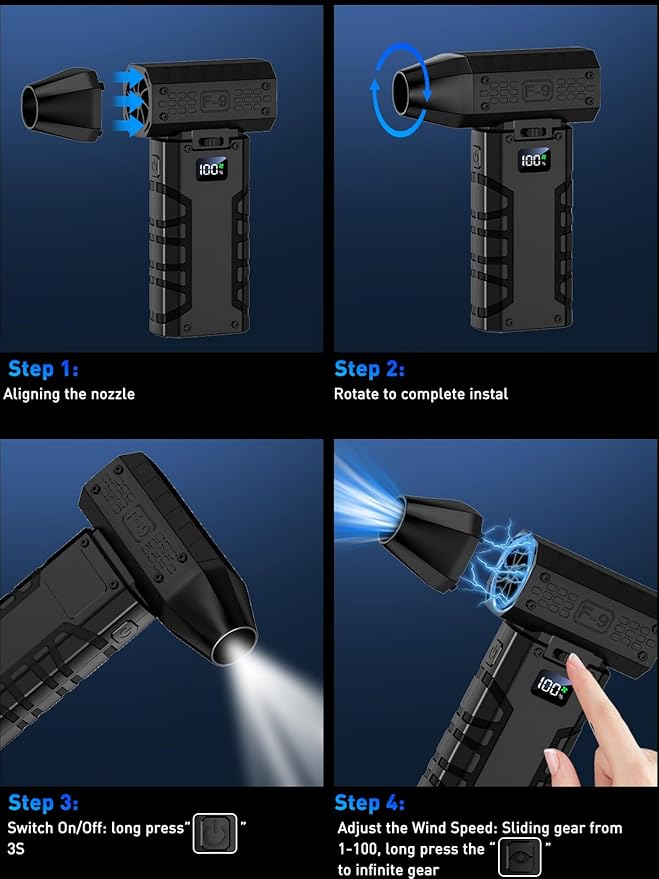 F-9

100%

Step 1:
Aligning the nozzle

F-9

100%

Step 2:
Rotate to complete instal

Step 3:
Switch On/Off: long press" " 3S

F-9

100%

Step 4:
Adjust the Wind Speed: Sliding gear from 1-100, long press the " " to infinite gear