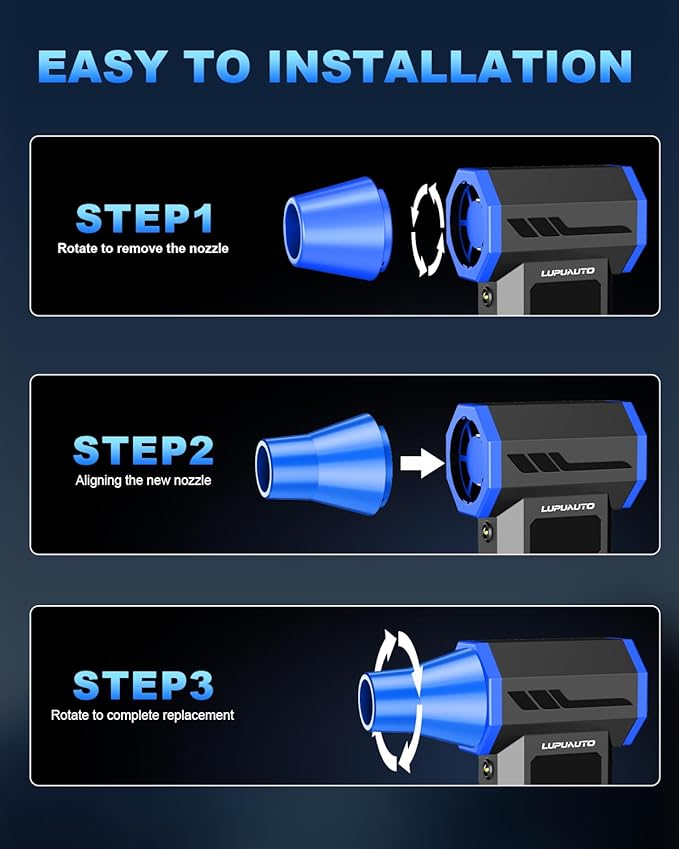 EASY TO INSTALLATION

STEP1
Rotate to remove the nozzle

LUPUAUTO

STEP2
Aligning the new nozzle

LUPUAUTO

STEP3
Rotate to complete replacement

LUPUAUTO