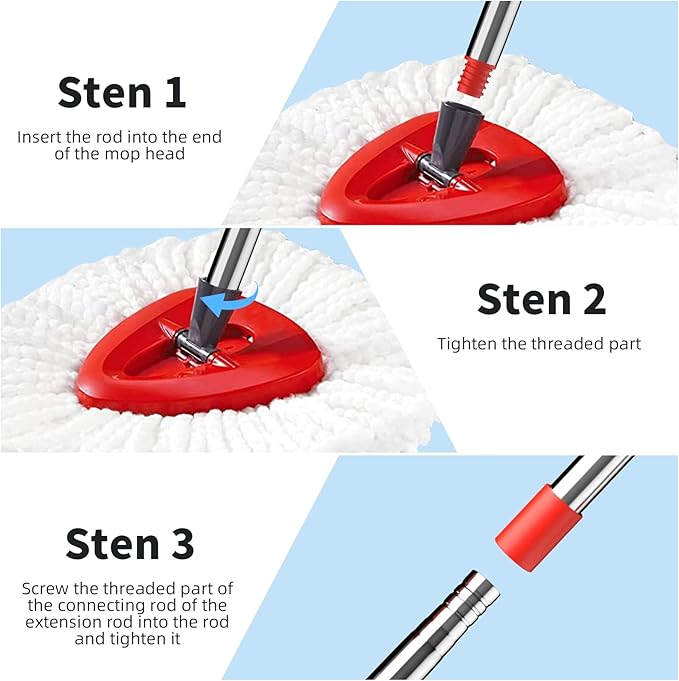 Sten 1

Insert the rod into the end of the mop head

Sten 2

Tighten the threaded part

Sten 3

Screw the threaded part of the connecting rod of the extension rod into the rod and tighten it