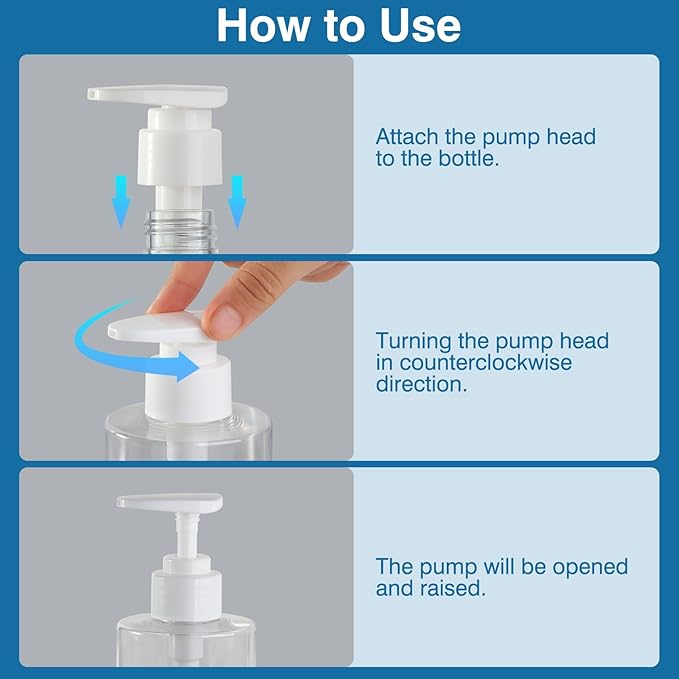 How to Use

Attach the pump head to the bottle.

Turning the pump head in counterclockwise direction.

The pump will be opened and raised.