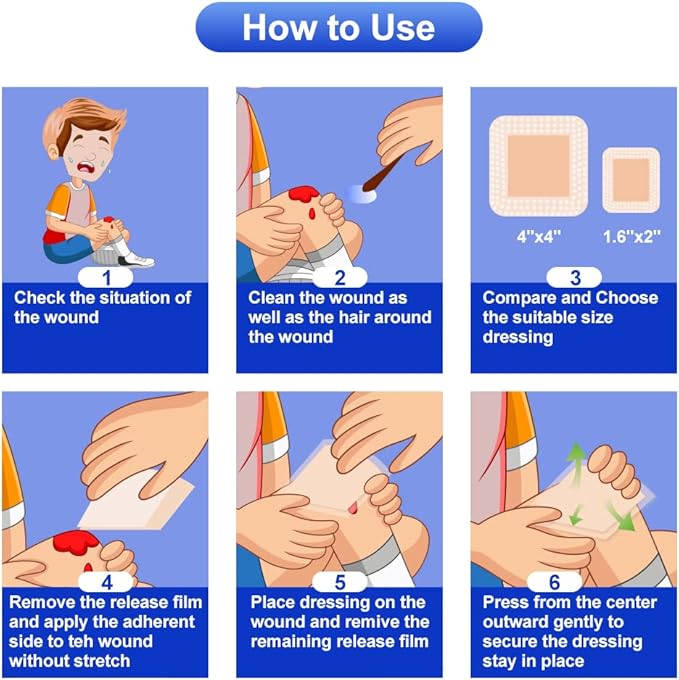 How to Use

1
Check the situation of the wound

2
Clean the wound as well as the hair around the wound

4"x4"
1.6"x2"

3
Compare and Choose the suitable size dressing

4
Remove the release film and apply the adherent side to teh wound without stretch

5
Place dressing on the wound and remive the remaining release film

6
Press from the center outward gently to secure the dressing stay in place