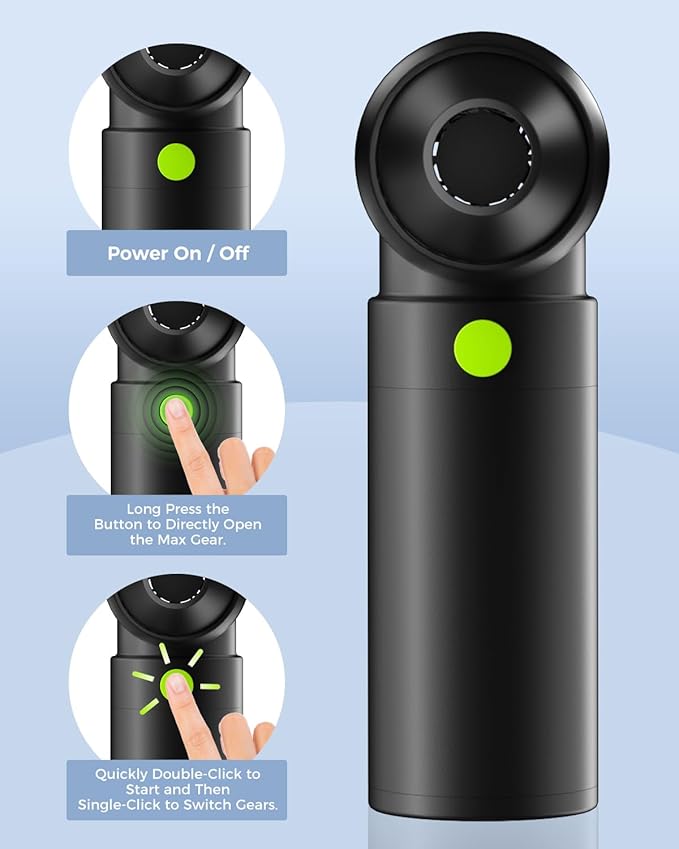 Power On / Off

Long Press the Button to Directly Open the Max Gear.

Quickly Double-Click to Start and Then Single-Click to Switch Gears.