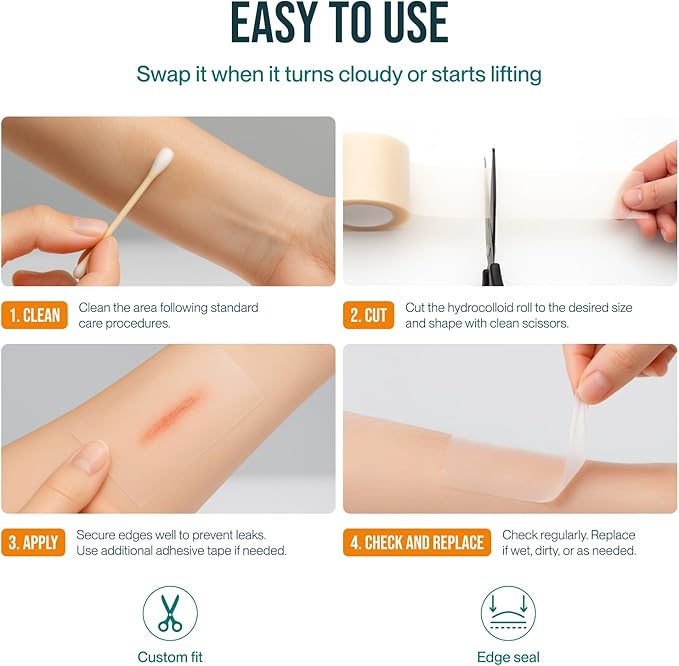 EASY TO USE

Swap it when it turns cloudy or starts lifting

1. CLEAN

Clean the area following standard care procedures.

2. CUT

Cut the hydrocolloid roll to the desired size and shape with clean scissors.

3. APPLY

Secure edges well to prevent leaks. Use additional adhesive tape if needed.

4. CHECK AND REPLACE

Check regularly. Replace if wet, dirty, or as needed.

Custom fit

Edge seal