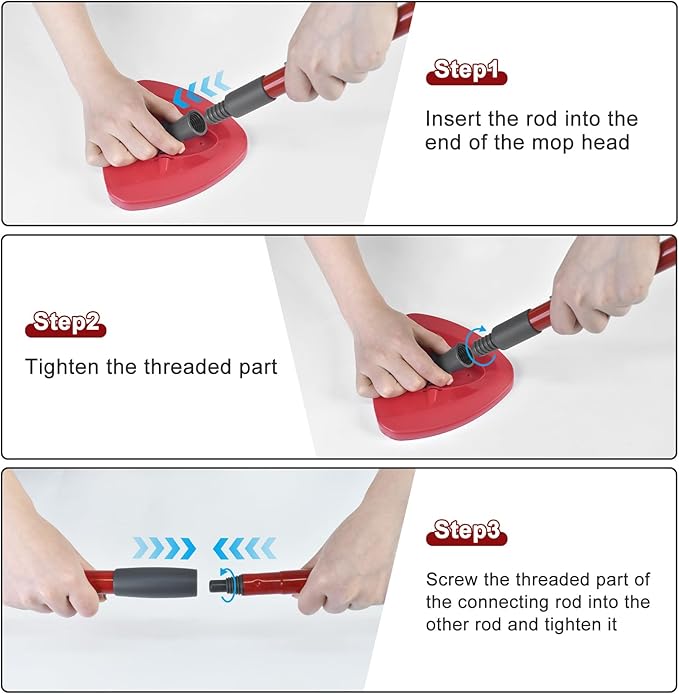 Step1

Insert the rod into the end of the mop head

Step2

Tighten the threaded part

Step3

Screw the threaded part of the connecting rod into the other rod and tighten it