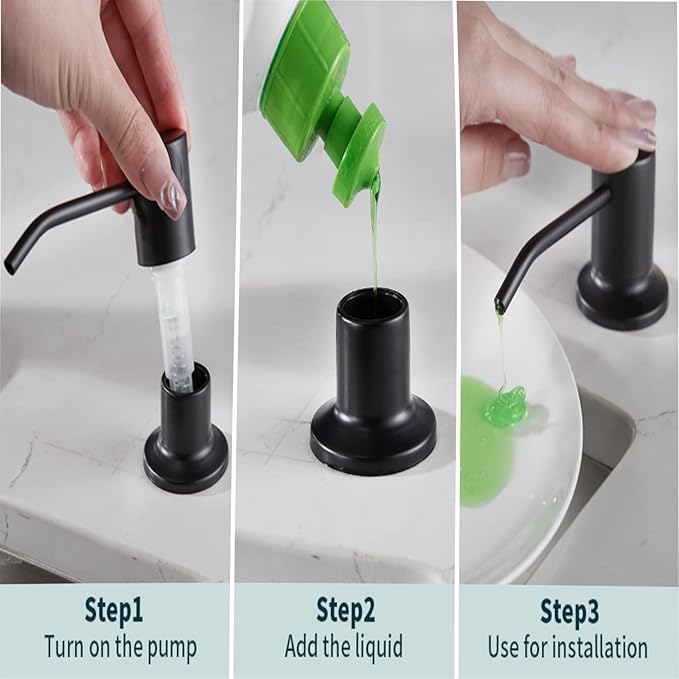 Step1
Turn on the pump

Step2
Add the liquid

Step3
Use for installation