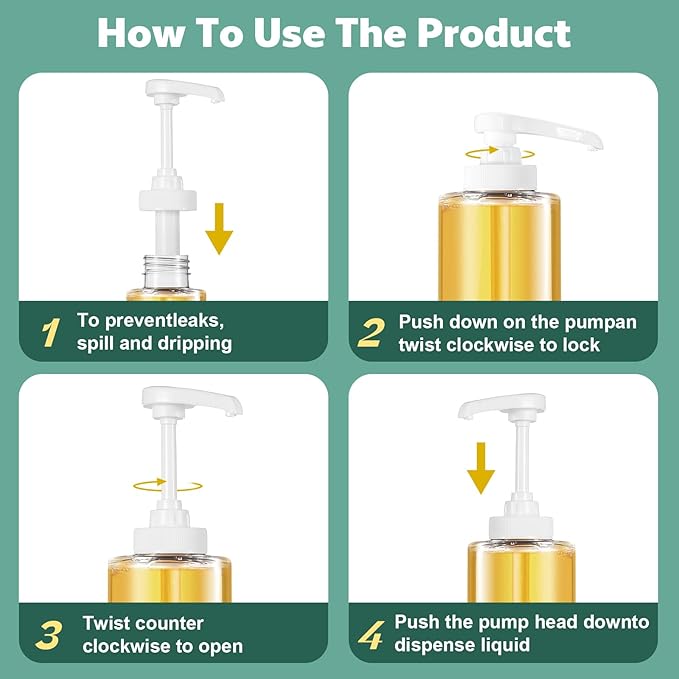 How To Use The Product

1 To preventleaks, spill and dripping

2 Push down on the pumpan twist clockwise to lock

3 Twist counter clockwise to open

4 Push the pump head downto dispense liquid