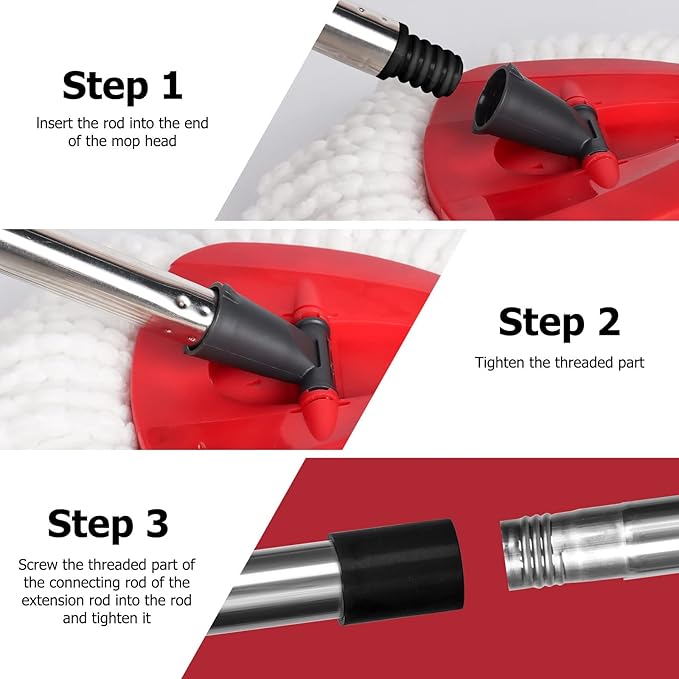 Step 1
Insert the rod into the end of the mop head

Step 2
Tighten the threaded part

Step 3
Screw the threaded part of the connecting rod of the extension rod into the rod and tighten it