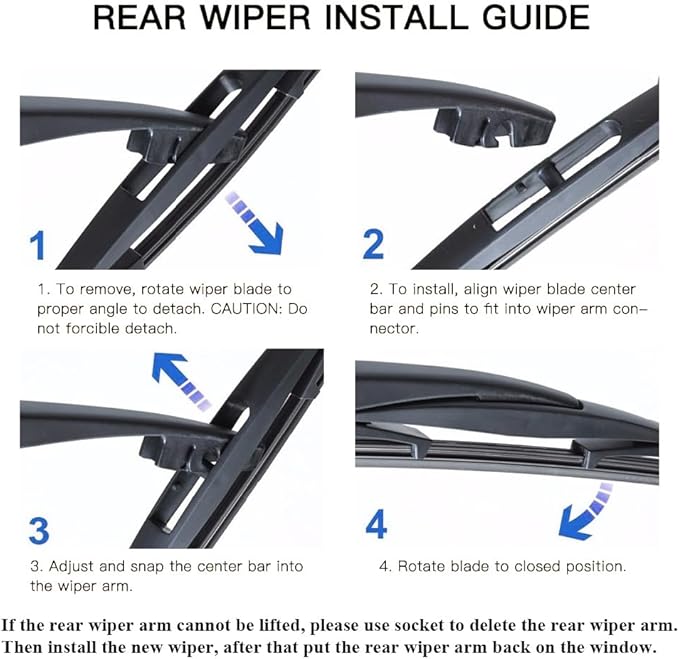 REAR WIPER INSTALL GUIDE

1

1. To remove, rotate wiper blade to proper angle to detach. CAUTION: Do not forcible detach.

2

2. To install, align wiper blade center bar and pins to fit into wiper arm connector.

3

3. Adjust and snap the center bar into the wiper arm.

4

4. Rotate blade to closed position.

If the rear wiper arm cannot be lifted, please use socket to delete the rear wiper arm. Then install the new wiper, after that put the rear wiper arm back on the window.