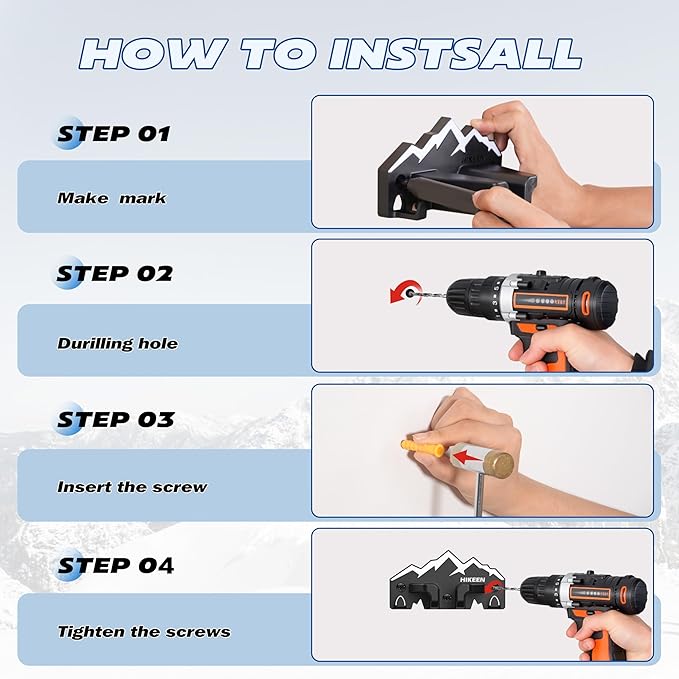 HOW TO INSTSALL

STEP 01

Make mark

STEP 02

Durilling hole

STEP 03

Insert the screw

STEP 04

Tighten the screws

HIKEEN