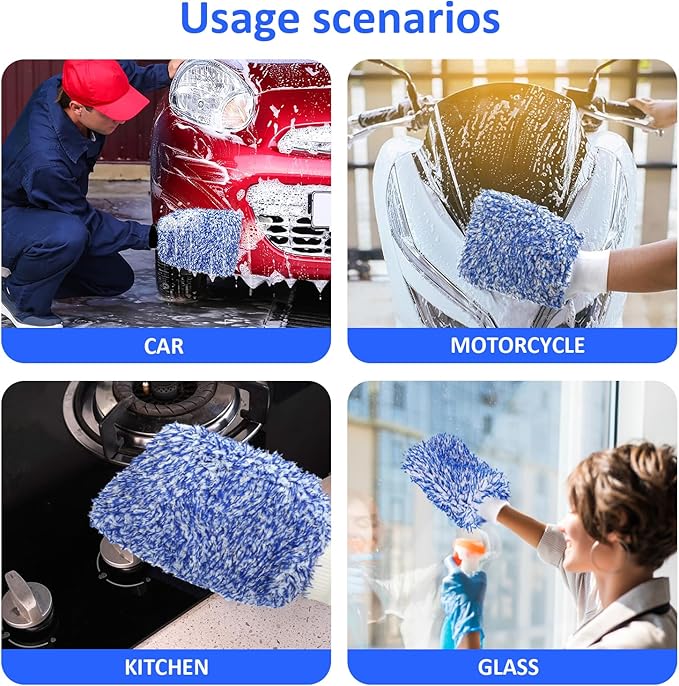 Usage scenarios

CAR

MOTORCYCLE

KITCHEN

GLASS