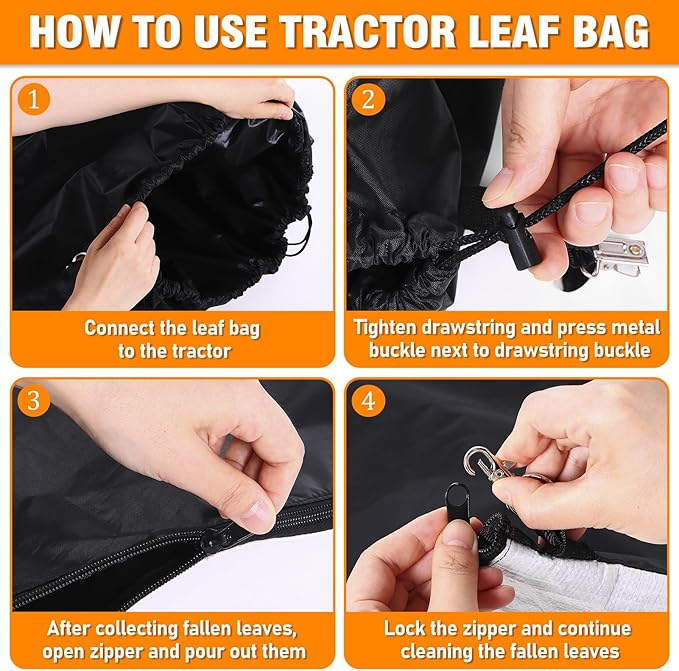 HOW TO USE TRACTOR LEAF BAG

1

Connect the leaf bag to the tractor

2

Tighten drawstring and press metal buckle next to drawstring buckle

3

After collecting fallen leaves, open zipper and pour out them

4

Lock the zipper and continue cleaning the fallen leaves