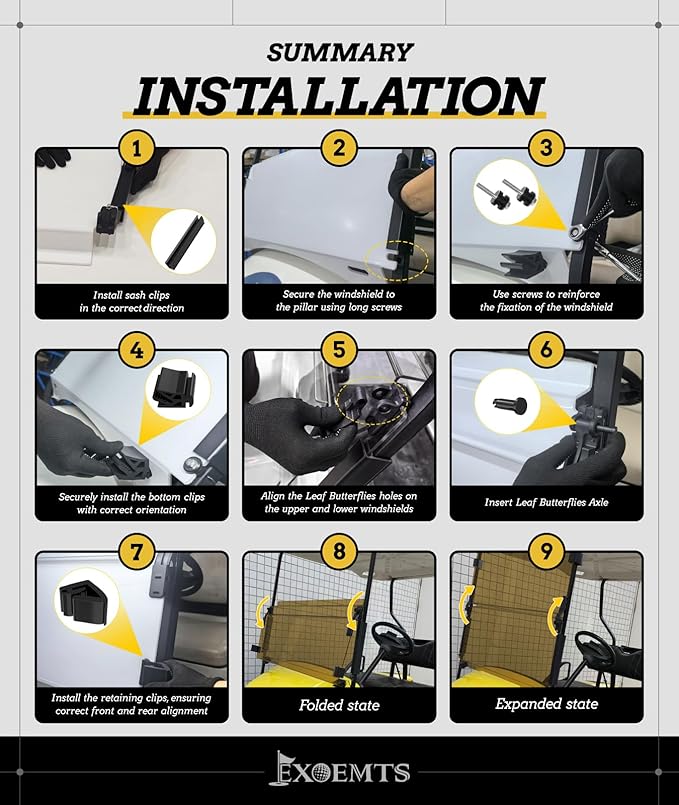 SUMMARY
INSTALLATION

1
Install sash clips in the correct direction

2
Secure the windshield to the pillar using long screws

3
Use screws to reinforce the fixation of the windshield

4
Securely install the bottom clips with correct orientation

5
Align the Leaf Butterflies holes on the upper and lower windshields

6
Insert Leaf Butterflies Axle

7
Install the retaining clips, ensuring correct front and rear alignment

8
Folded state

9
Expanded state

EXOEMTS