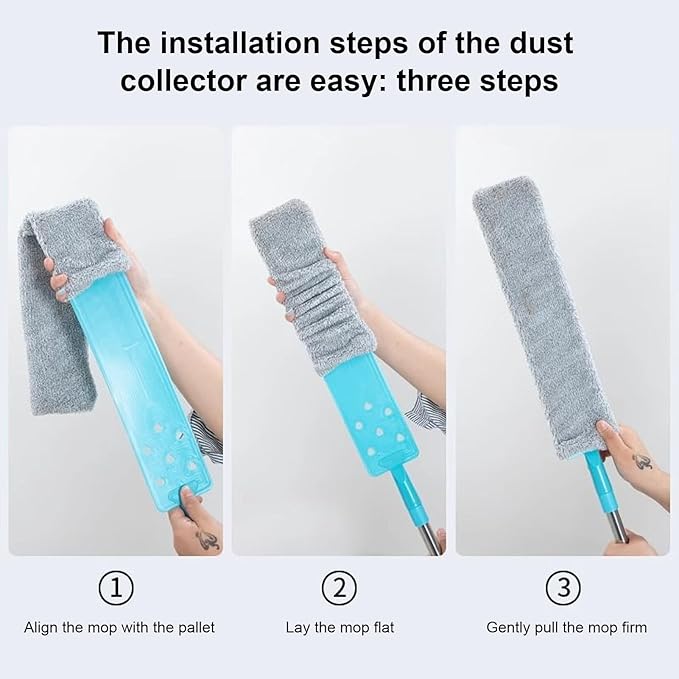 The installation steps of the dust collector are easy: three steps

①

Align the mop with the pallet

②

Lay the mop flat

③

Gently pull the mop firm