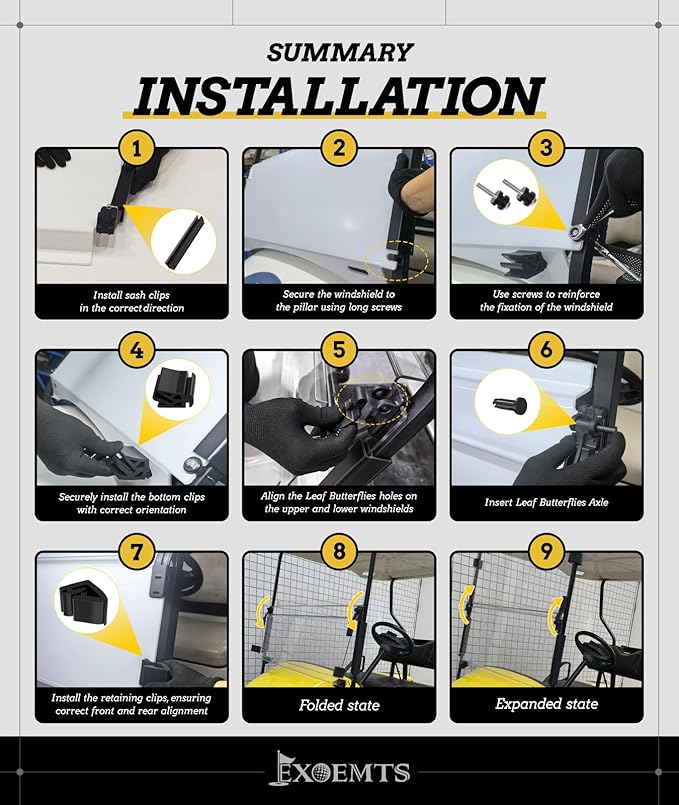 SUMMARY

INSTALLATION

1

Install sash clips in the correct direction

2

Secure the windshield to the pillar using long screws

3

Use screws to reinforce the fixation of the windshield

4

Securely install the bottom clips with correct orientation

5

Align the Leaf Butterflies holes on the upper and lower windshields

6

Insert Leaf Butterflies Axle

7

Install the retaining clips, ensuring correct front and rear alignment

8

Folded state

9

Expanded state

EXOEMTS