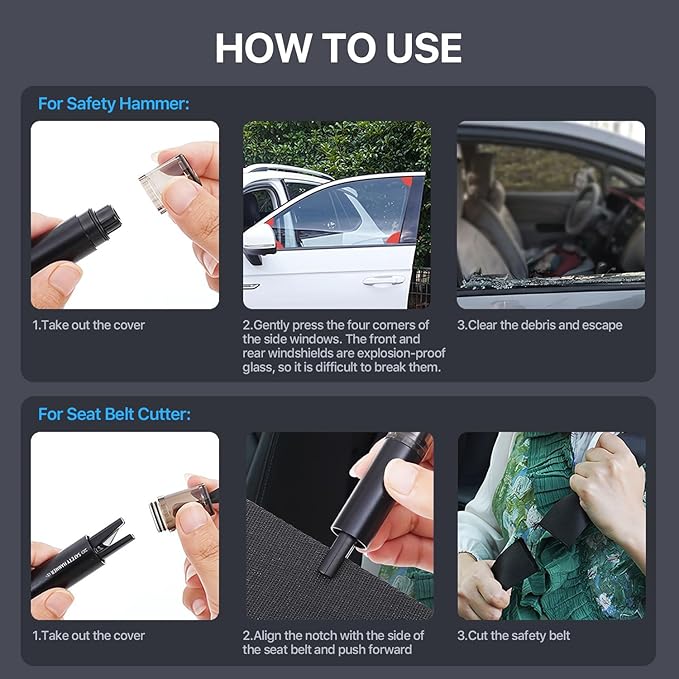 HOW TO USE

For Safety Hammer:

1.Take out the cover

2.Gently press the four corners of the side windows. The front and rear windshields are explosion-proof glass, so it is difficult to break them.

3.Clear the debris and escape

For Seat Belt Cutter:

SAFETY HAMMER

1.Take out the cover

2.Align the notch with the side of the seat belt and push forward

3.Cut the safety belt