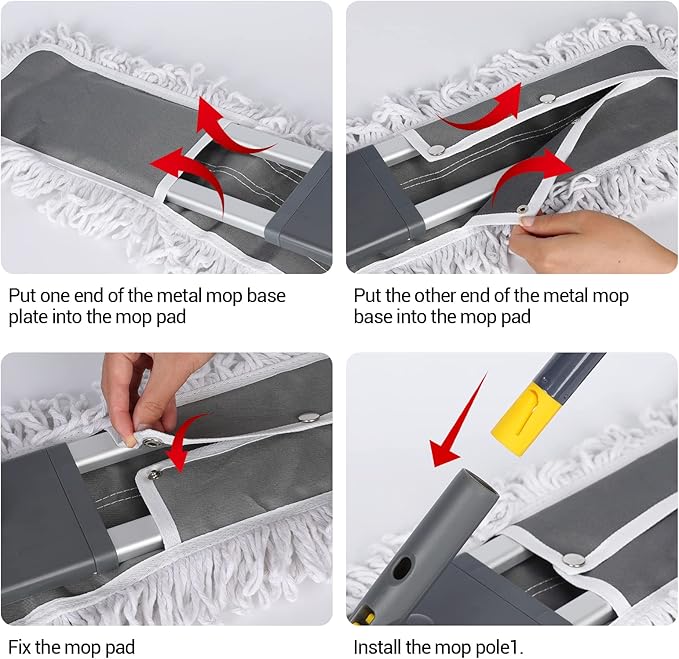 Put one end of the metal mop base plate into the mop pad

Put the other end of the metal mop base into the mop pad

Fix the mop pad

Install the mop pole1.