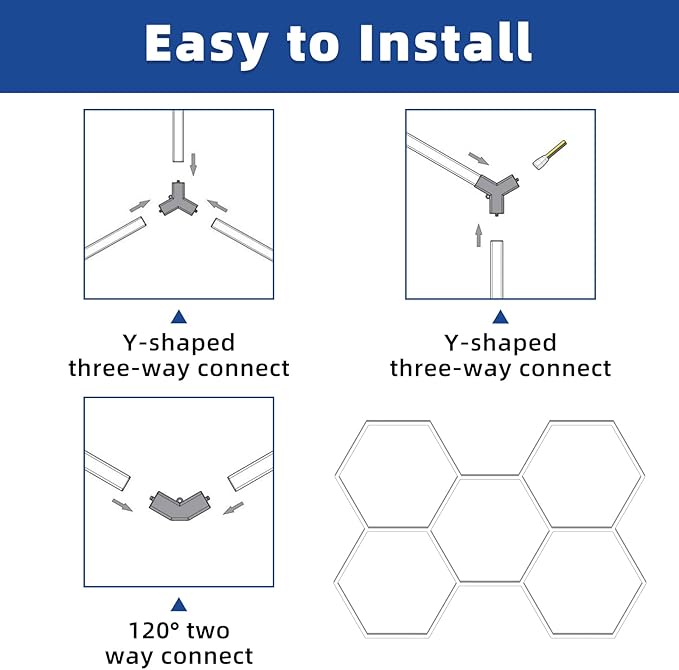 Easy to Install

Y-shaped
three-way connect

Y-shaped
three-way connect

120° two
way connect